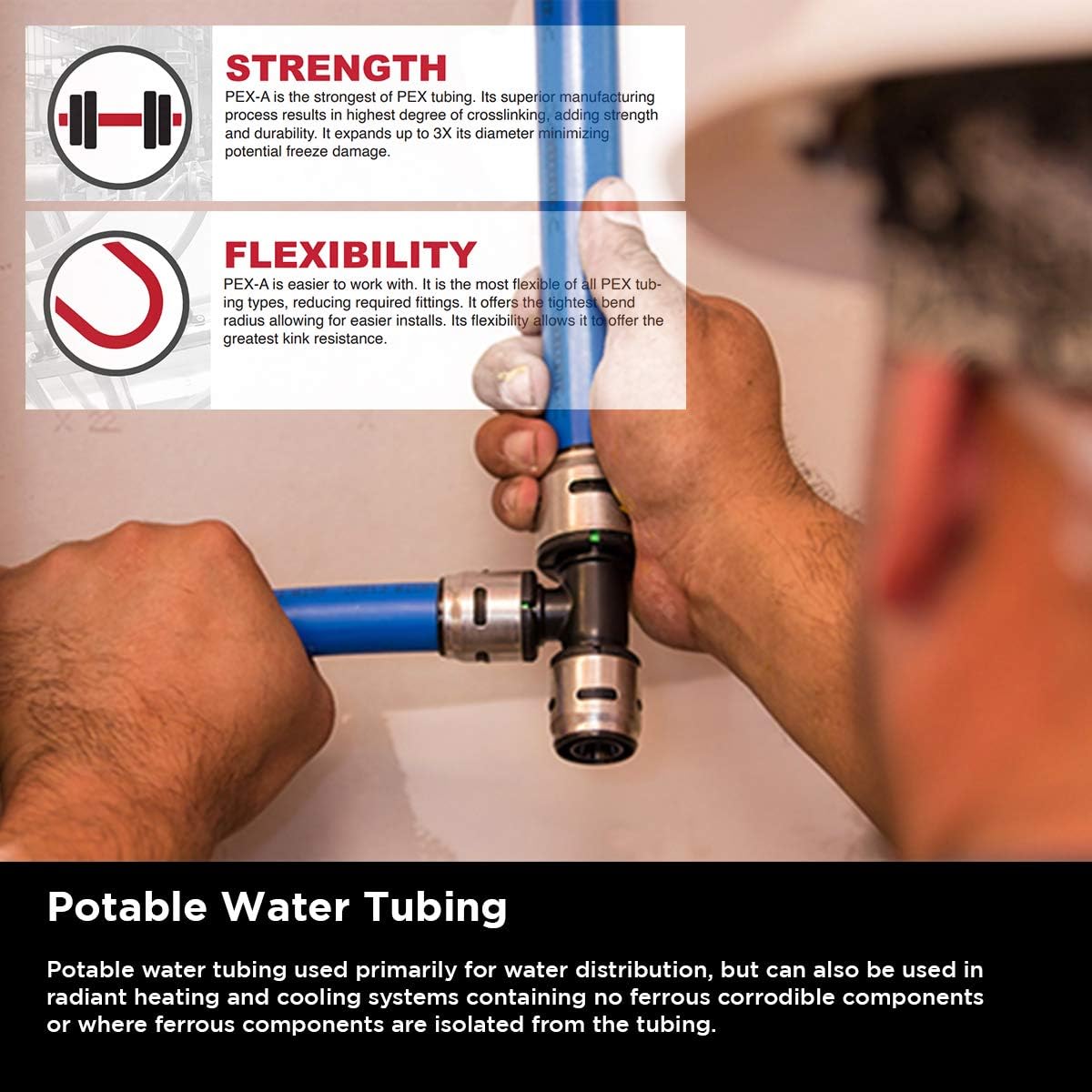 STRENGTH

PEX-A is the strongest of PEX tubing. Its superior manufacturing process results in highest degree of crosslinking, adding strength and durability. It expands up to 3X its diameter minimizing potential freeze damage.

FLEXIBILITY

PEX-A is easier to work with. It is the most flexible of all PEX tubing types, reducing required fittings. It offers the tightest bend radius allowing for easier installs. Its flexibility allows it to offer the greatest kink resistance.

Potable Water Tubing

Potable water tubing used primarily for water distribution, but can also be used in radiant heating and cooling systems containing no ferrous corrodible components or where ferrous components are isolated from the tubing.